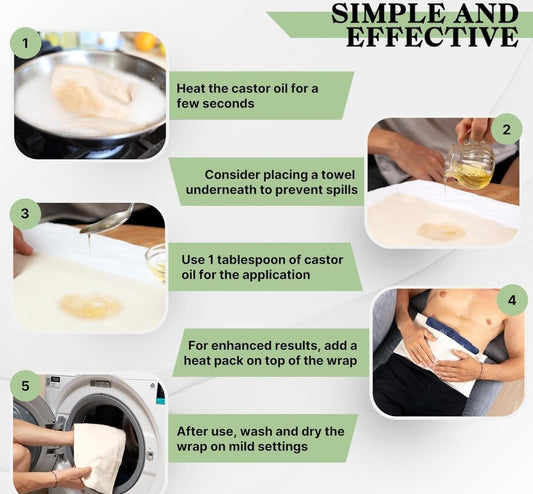 SIMPLE AND EFFECTIVE

1

Heat the castor oil for a few seconds

2

Consider placing a towel underneath to prevent spills

3

Use 1 tablespoon of castor oil for the application

4

For enhanced results, add a heat pack on top of the wrap

5

After use, wash and dry the wrap on mild settings